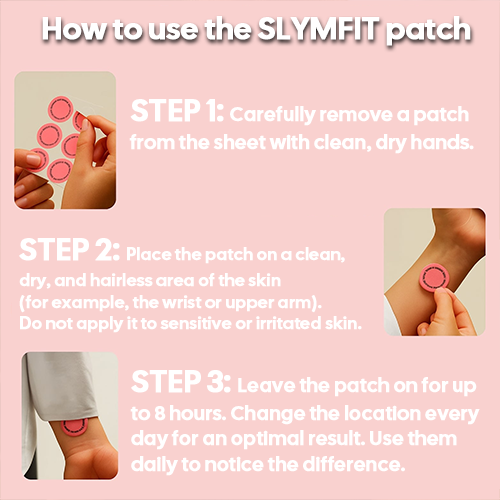 How to use the SLYMFIT patch

STEP 1: Carefully remove a patch from the sheet with clean, dry hands.

STEP 2: Place the patch on a clean, dry, and hairless area of the skin (for example, the wrist or upper arm). Do not apply it to sensitive or irritated skin.

STEP 3: Leave the patch on for up to 8 hours. Change the location every day for an optimal result. Use them daily to notice the difference.