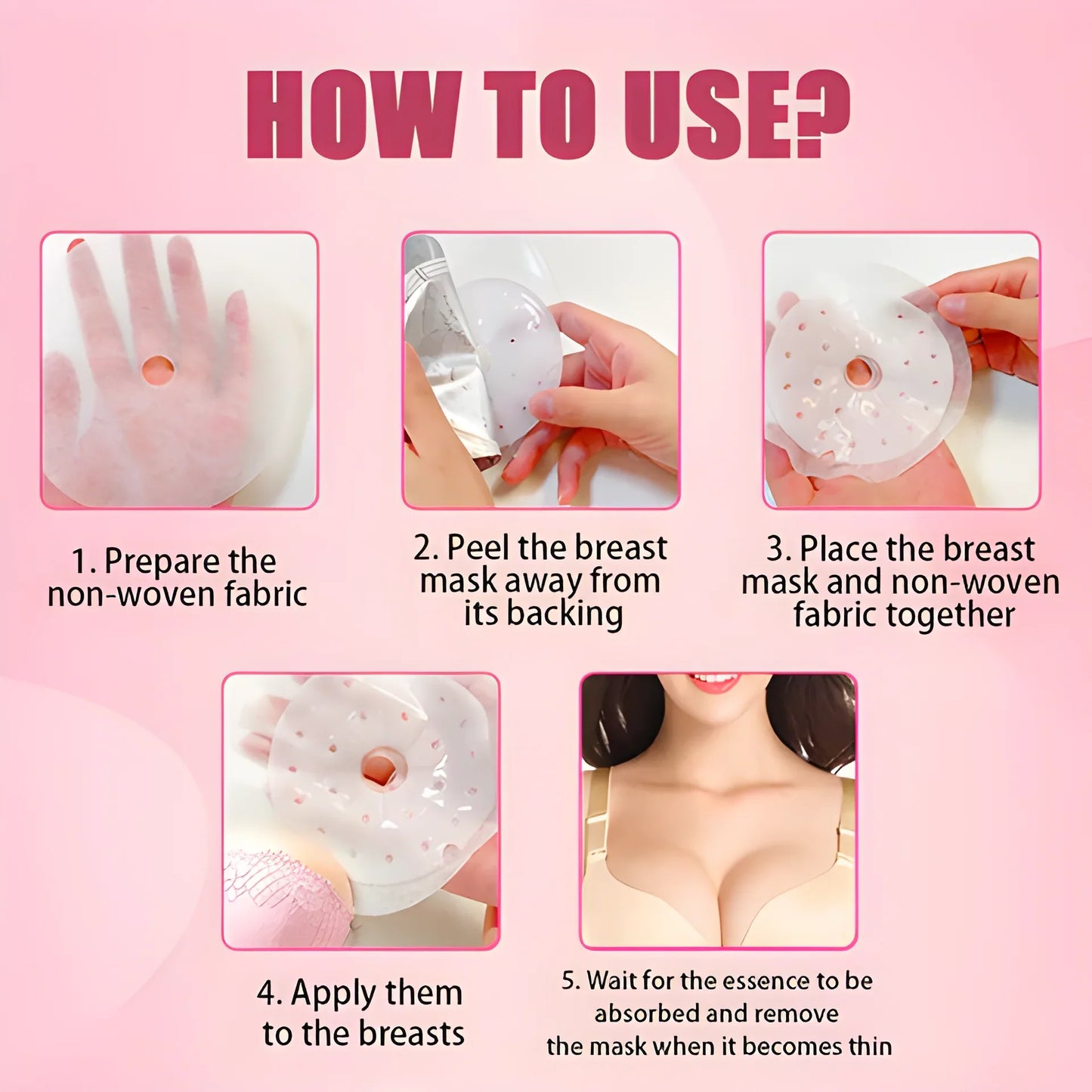 HOW TO USE?

1. Prepare the non-woven fabric

2. Peel the breast mask away from its backing

3. Place the breast mask and non-woven fabric together

4. Apply them to the breasts

5. Wait for the essence to be absorbed and remove the mask when it becomes thin