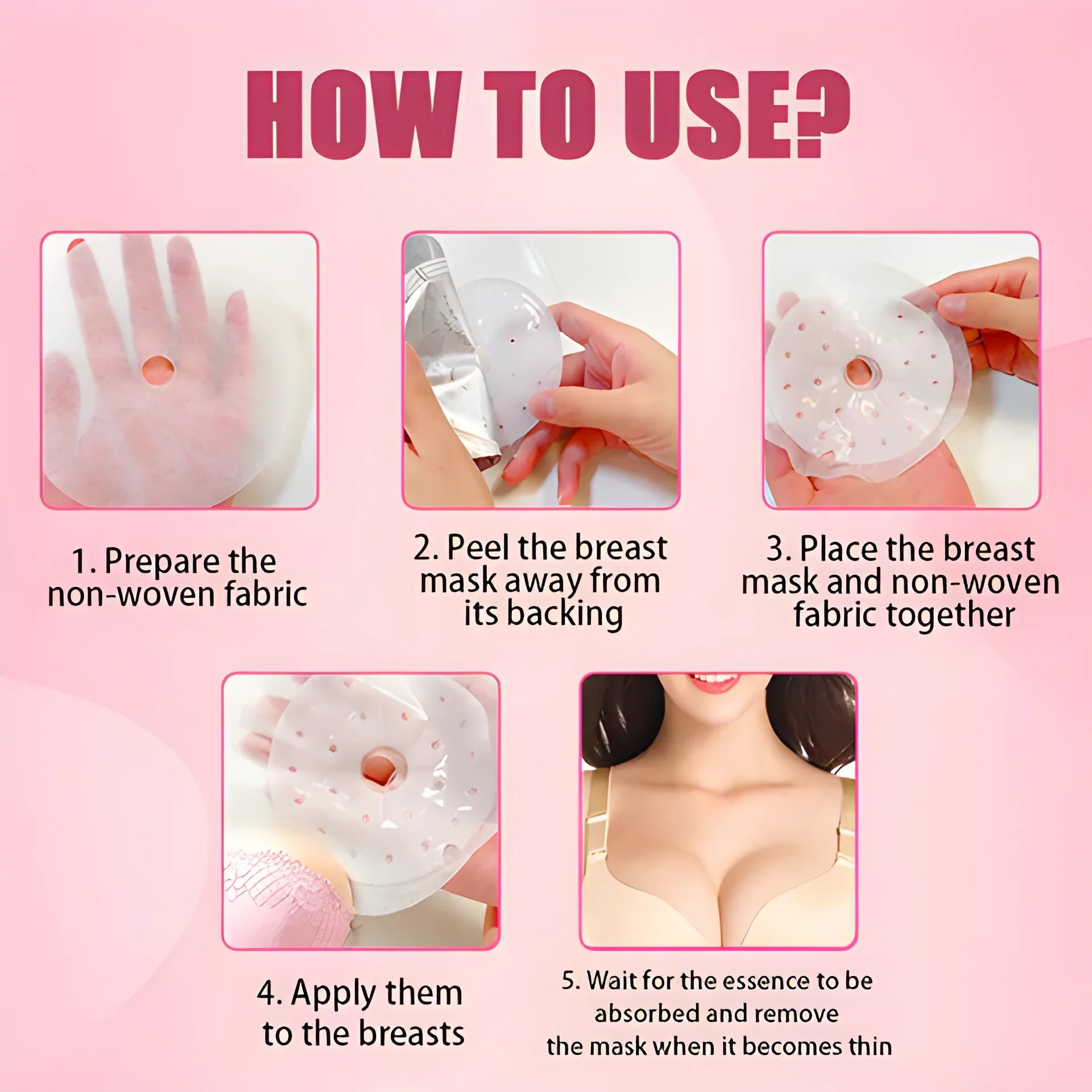 HOW TO USE?

1. Prepare the non-woven fabric

2. Peel the breast mask away from its backing

3. Place the breast mask and non-woven fabric together

4. Apply them to the breasts

5. Wait for the essence to be absorbed and remove the mask when it becomes thin