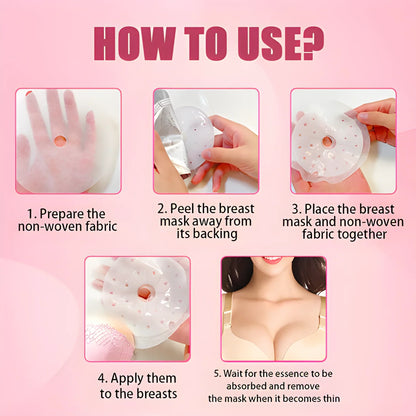 HOW TO USE?

1. Prepare the non-woven fabric

2. Peel the breast mask away from its backing

3. Place the breast mask and non-woven fabric together

4. Apply them to the breasts

5. Wait for the essence to be absorbed and remove the mask when it becomes thin