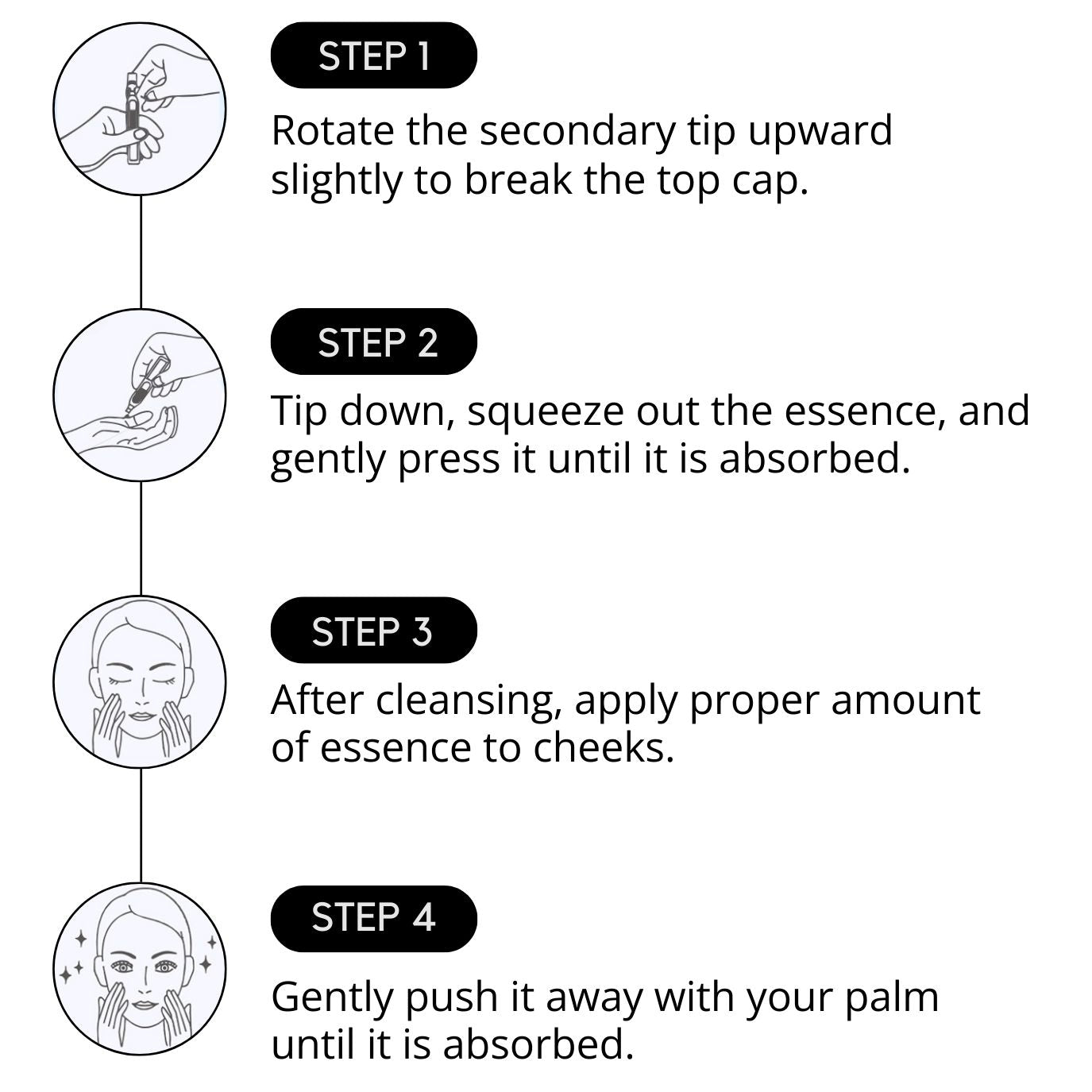 STEP 1

Rotate the secondary tip upward slightly to break the top cap.

STEP 2

Tip down, squeeze out the essence, and gently press it until it is absorbed.

STEP 3

After cleansing, apply proper amount of essence to cheeks.

STEP 4

Gently push it away with your palm until it is absorbed.